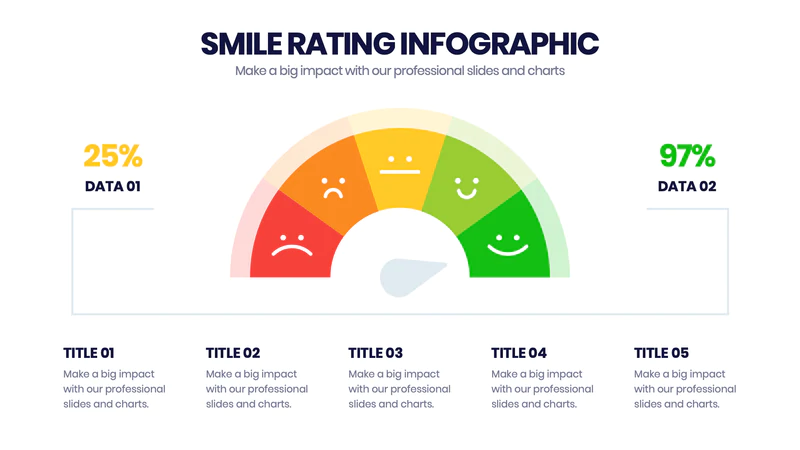 SMILE RATING INFOGRAPHIC
Make a big impact with our professional slides and charts

25%
DATA 01

97%
DATA 02

TITLE 01
Make a big impact with our professional slides and charts.

TITLE 02
Make a big impact with our professional slides and charts.

TITLE 03
Make a big impact with our professional slides and charts.

TITLE 04
Make a big impact with our professional slides and charts.

TITLE 05
Make a big impact with our professional slides and charts.